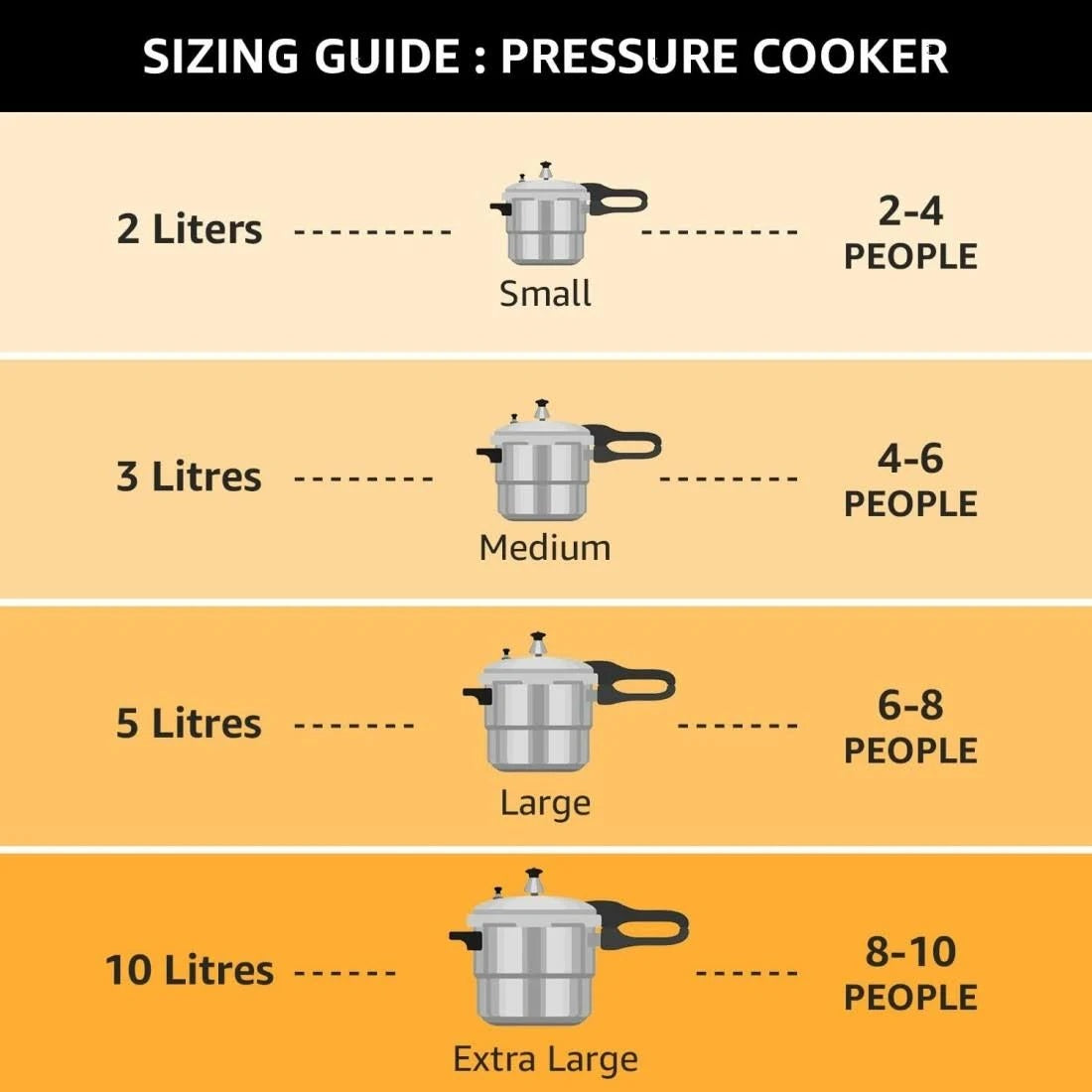 SIZING GUIDE : PRESSURE COOKER

2 Liters --------- Small --------- 2-4 PEOPLE

3 Litres -------- Medium -------- 4-6 PEOPLE

5 Litres ------- Large ------- 6-8 PEOPLE

10 Litres ------ Extra Large ------ 8-10 PEOPLE