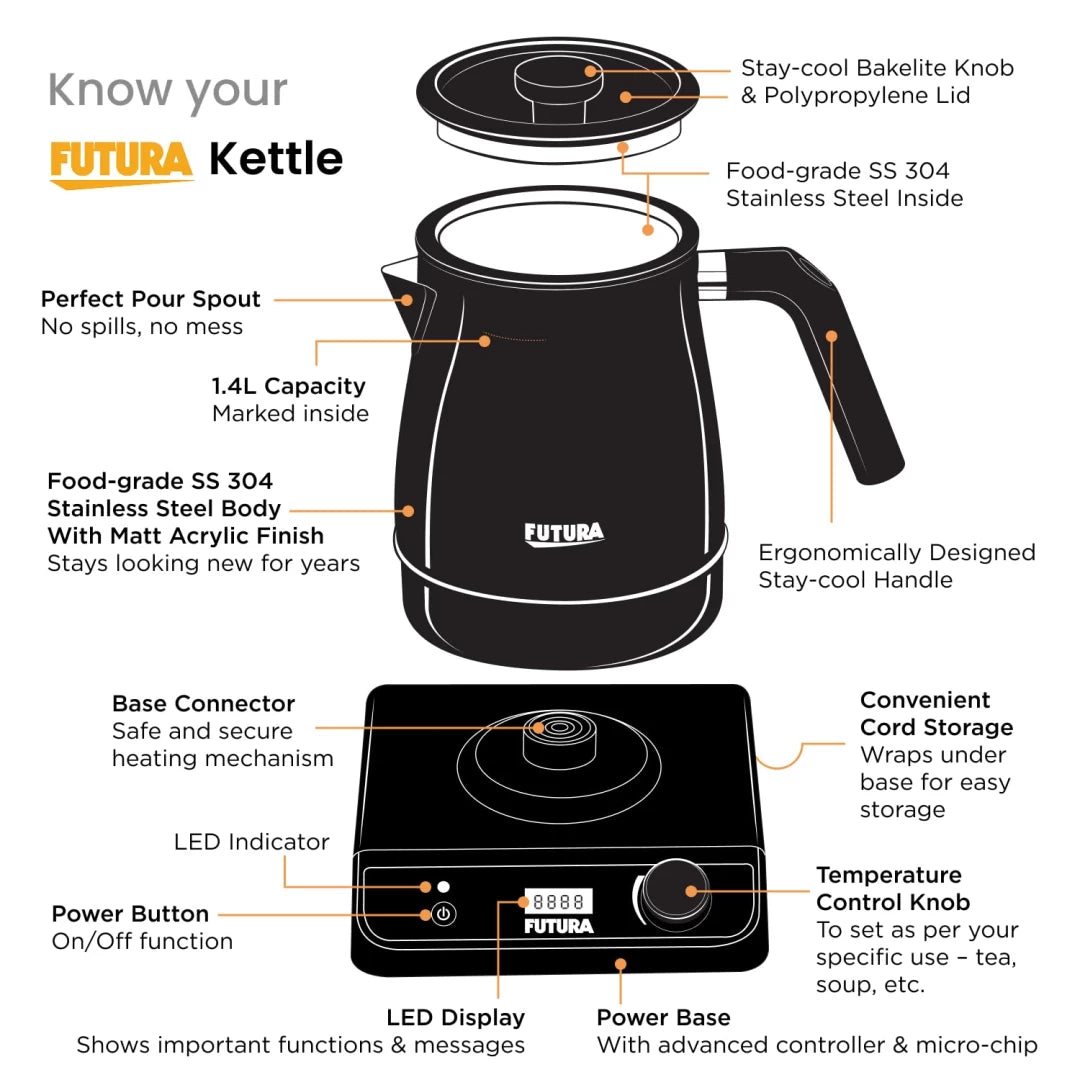 Know your

FUTURA Kettle

Stay-cool Bakelite Knob & Polypropylene Lid

Food-grade SS 304 Stainless Steel Inside

Perfect Pour Spout
No spills, no mess

1.4L Capacity
Marked inside

Food-grade SS 304 Stainless Steel Body With Matt Acrylic Finish
Stays looking new for years

FUTURA

Ergonomically Designed Stay-cool Handle

Base Connector
Safe and secure heating mechanism

Convenient Cord Storage
Wraps under base for easy storage

LED Indicator

Power Button
On/Off function

8888
FUTURA

Temperature Control Knob
To set as per your specific use – tea, soup, etc.

LED Display
Shows important functions & messages

Power Base
With advanced controller & micro-chip