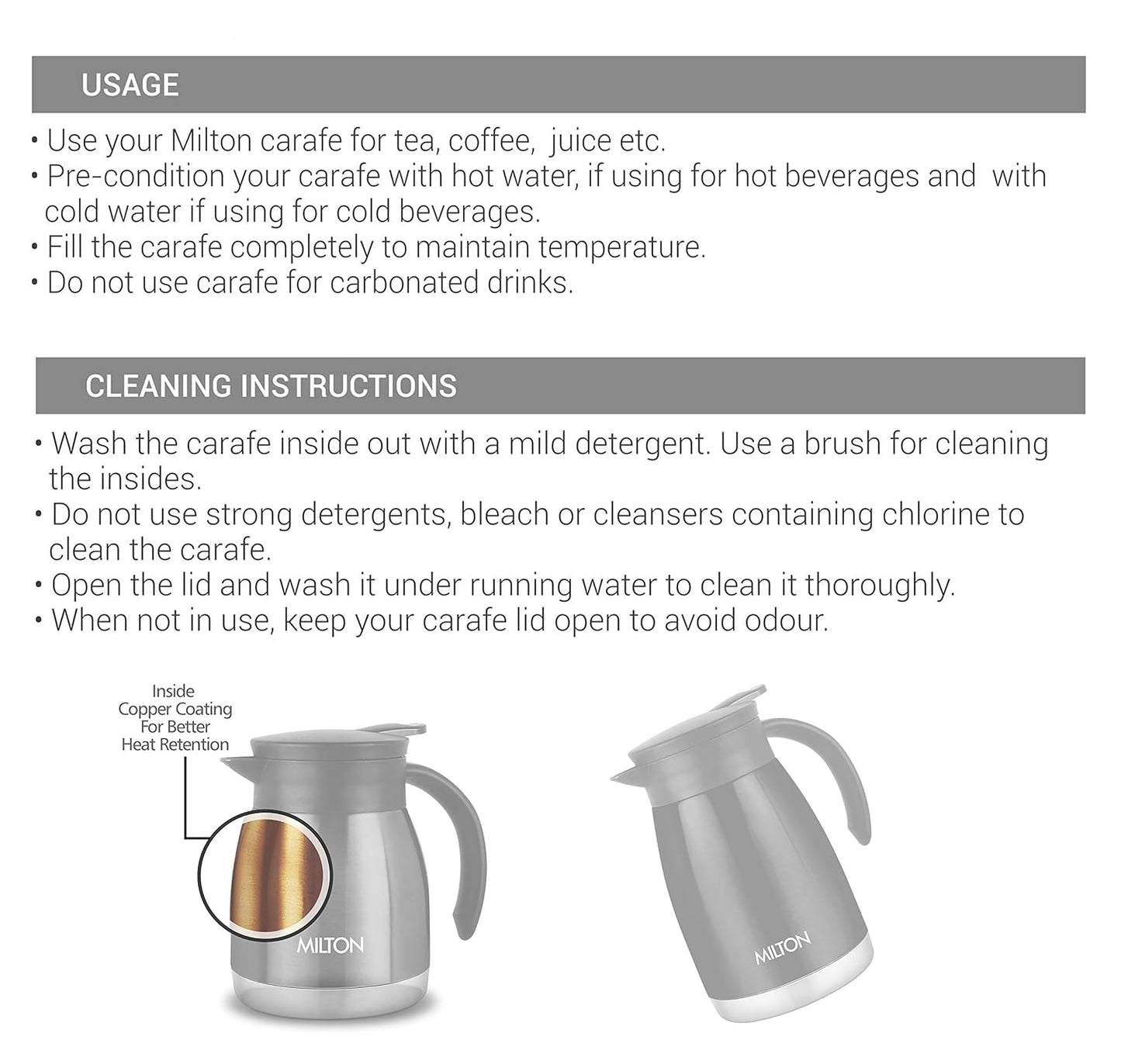 USAGE

• Use your Milton carafe for tea, coffee, juice etc.
• Pre-condition your carafe with hot water, if using for hot beverages and with cold water if using for cold beverages.
• Fill the carafe completely to maintain temperature.
• Do not use carafe for carbonated drinks.

CLEANING INSTRUCTIONS

• Wash the carafe inside out with a mild detergent. Use a brush for cleaning the insides.
• Do not use strong detergents, bleach or cleansers containing chlorine to clean the carafe.
• Open the lid and wash it under running water to clean it thoroughly.
• When not in use, keep your carafe lid open to avoid odour.

Inside Copper Coating For Better Heat Retention

MILTON

MILTON