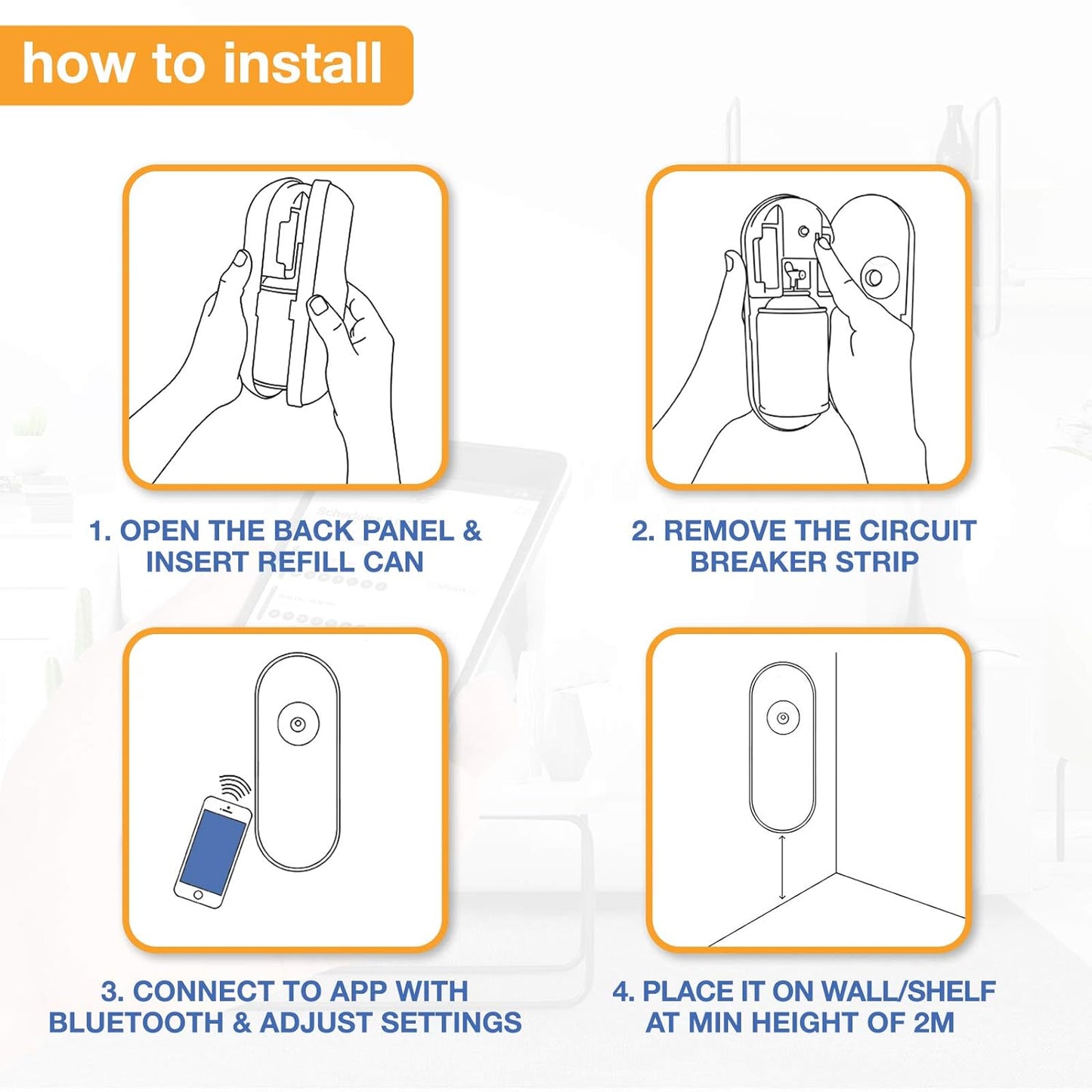 how to install

1. OPEN THE BACK PANEL & INSERT REFILL CAN

2. REMOVE THE CIRCUIT BREAKER STRIP

3. CONNECT TO APP WITH BLUETOOTH & ADJUST SETTINGS

4. PLACE IT ON WALL/SHELF AT MIN HEIGHT OF 2M