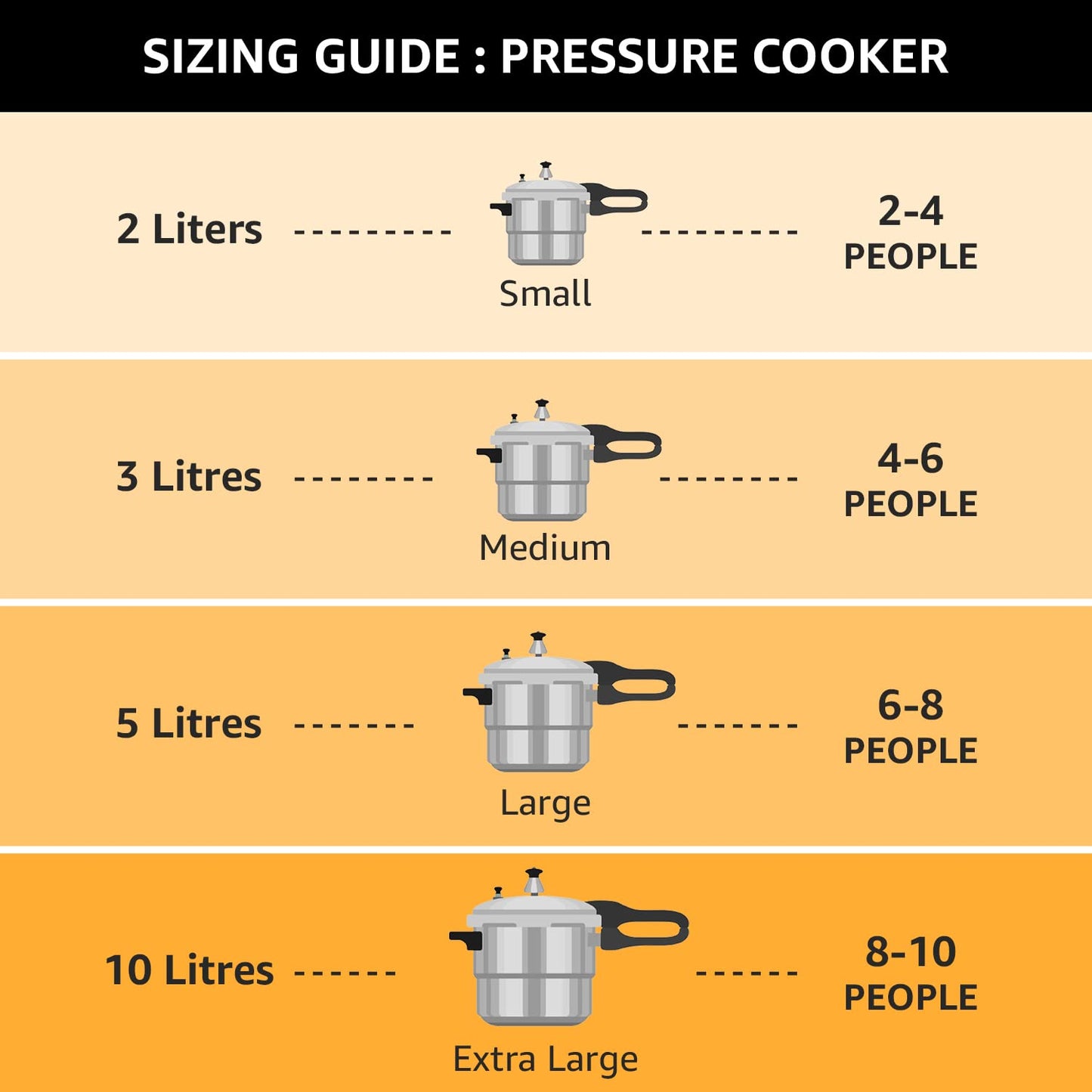 SIZING GUIDE : PRESSURE COOKER

2 Liters --------- Small --------- 2-4 PEOPLE

3 Litres -------- Medium -------- 4-6 PEOPLE

5 Litres ------- Large ------- 6-8 PEOPLE

10 Litres ------ Extra Large ------ 8-10 PEOPLE