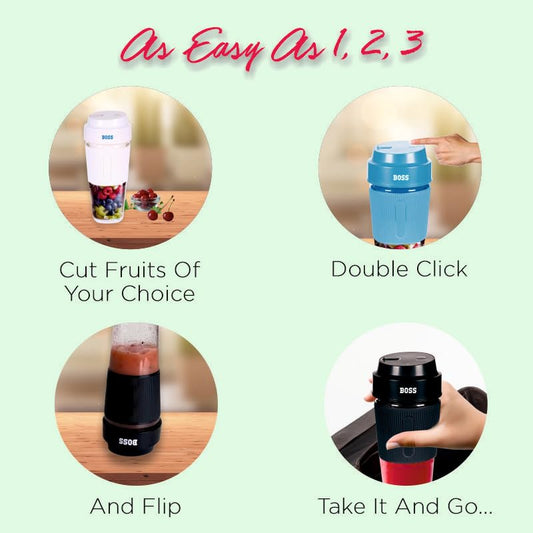 As Easy As 1, 2, 3

BOSS

Cut Fruits Of Your Choice

BOSS

Double Click

BOSS

And Flip

BOSS

Take It And Go...